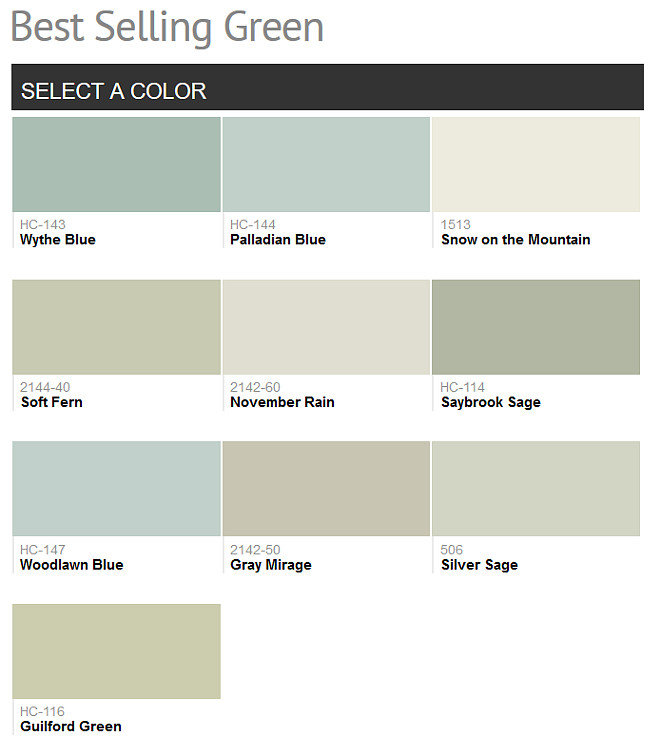 Best Selling Green

SELECT A COLOR

HC-143
Wythe Blue

HC-144
Palladian Blue

1513
Snow on the Mountain

2144-40
Soft Fern

2142-60
November Rain

HC-114
Saybrook Sage

HC-147
Woodlawn Blue

2142-50
Gray Mirage

506
Silver Sage

HC-116
Guilford Green